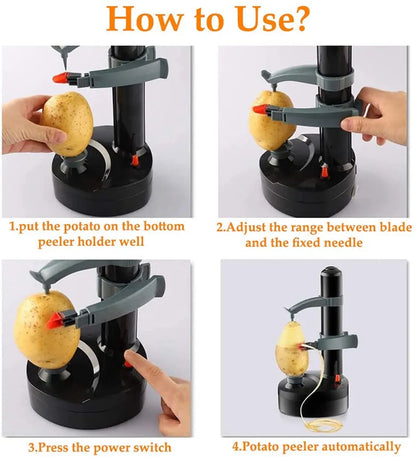 How to Use?

1.put the potato on the bottom peeler holder well

2.Adjust the range between blade and the fixed needle

3.Press the power switch

4.Potato peeler automatically