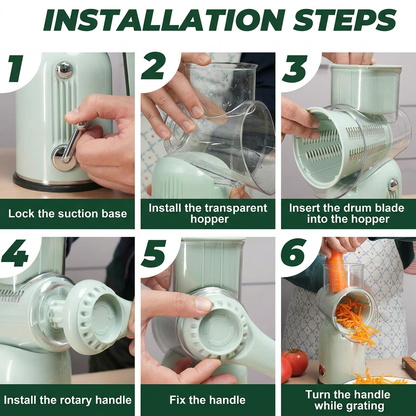 INSTALLATION STEPS

1

Lock the suction base

2

Install the transparent hopper

3

Insert the drum blade into the hopper

4

Install the rotary handle

5

Fix the handle

6

Turn the handle while grating